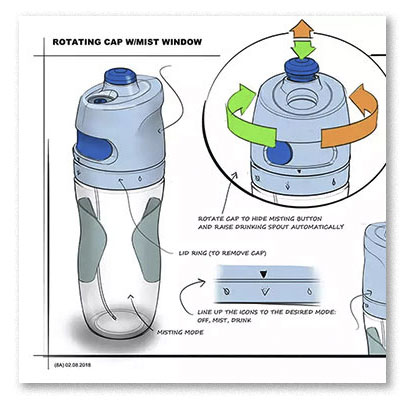 ROTATING CAP W/MIST WINDOW

ROTATE CAP TO HIDE MISTING BUTTON AND RAISE DRINKING SPOUT AUTOMATICALLY

LID RING (TO REMOVE CAP)

LINE UP THE ICONS TO THE DESIRED MODE: OFF, MIST, DRINK

MISTING MODE

(8A) 02.08.2018